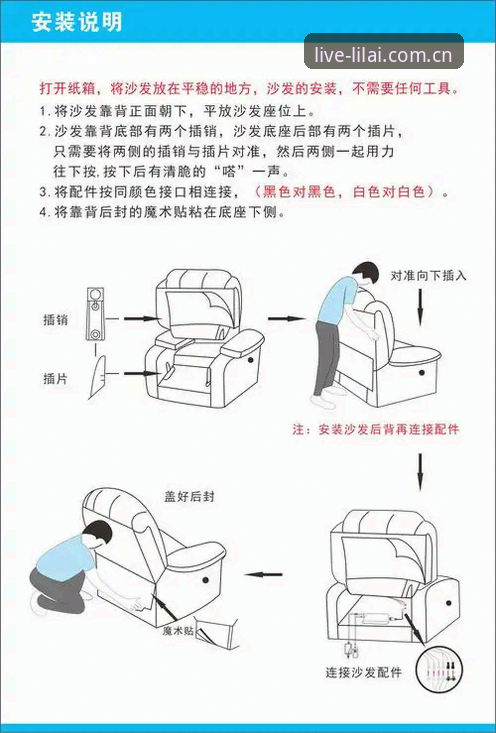 安装说明

live-lilai.com.cn

打开纸箱，将沙发放在平稳的地方，沙发的安装，不需要任何工具。

1. 将沙发靠背正面朝下，平放沙发座位上。

2. 沙发靠背底部有两个插销，沙发底座后部有两个插片，只需要将两侧的插销与插片对准，然后两侧一起用力往下按，按下后有清脆的“嗒”一声。

3. 将配件按同颜色接口相连接，（黑色对黑色，白色对白色）。

4. 将靠背后封的魔术贴粘在底座下侧。

插销

插片

对准向下插入

注：安装沙发后背再连接配件

盖好后封

魔术贴

连接沙发配件